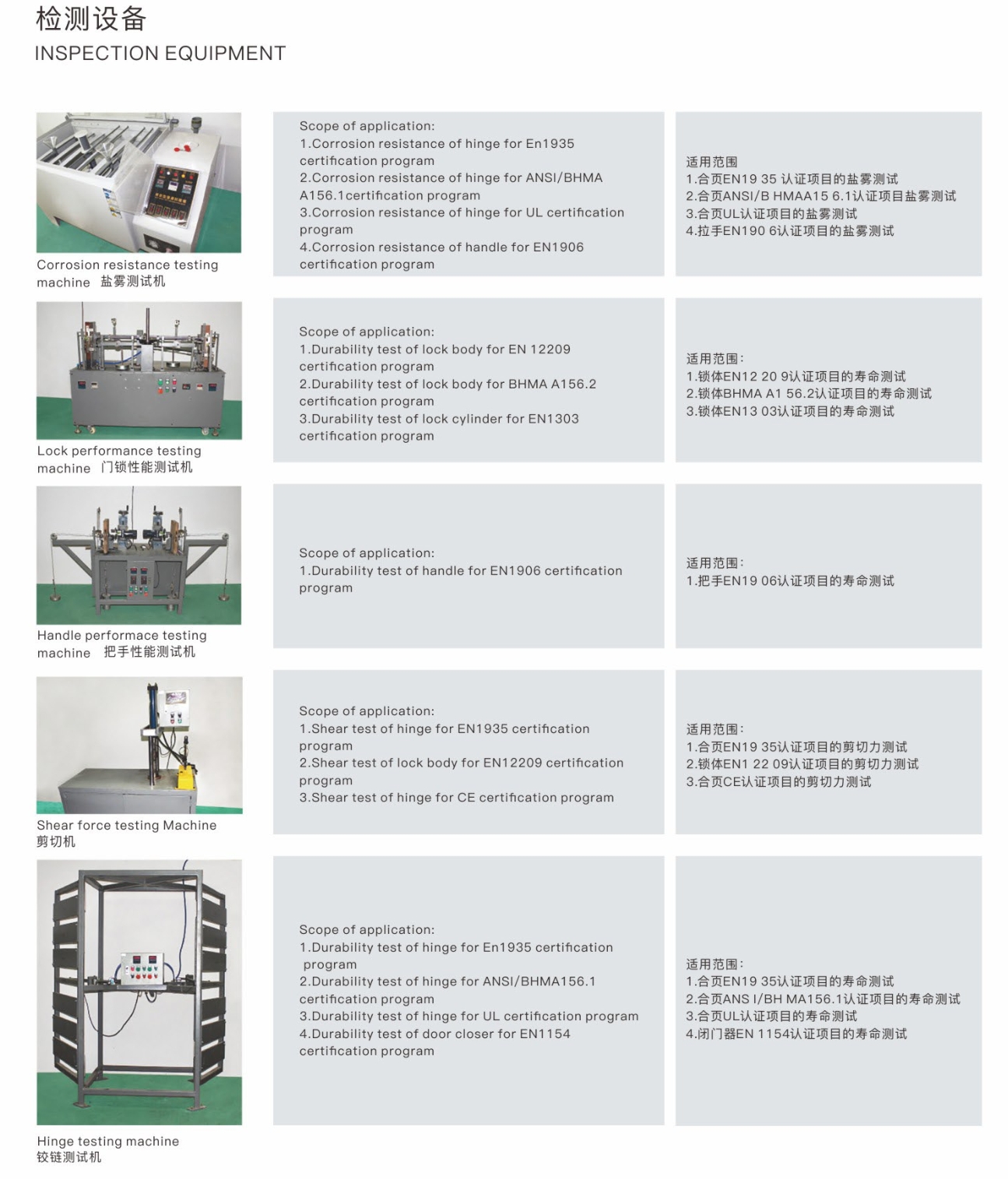 检测设备
INSPECTION EQUIPMENT

Corrosion resistance testing machine 盐雾测试机

Scope of application:
1.Corrosion resistance of hinge for En1935 certification program
2.Corrosion resistance of hinge for ANSI/BHMA A156.1certification program
3.Corrosion resistance of hinge for UL certification program
4.Corrosion resistance of handle for EN1906 certification program

适用范围
1.合页EN19 35 认证项目的盐雾测试
2.合页ANSI/B HMAA15 6.1认证项目盐雾测试
3.合页UL认证项目的盐雾测试
4.拉手EN190 6认证项目的盐雾测试

Lock performance testing machine 门锁性能测试机

Scope of application:
1.Durability test of lock body for EN 12209 certification program
2.Durability test of lock body for BHMA A156.2 certification program
3.Durability test of lock cylinder for EN1303 certification program

适用范围:
1.锁体EN12 20 9认证项目的寿命测试
2.锁体BHMA A1 56.2认证项目的寿命测试
3.锁体EN13 03认证项目的寿命测试

Handle performace testing machine 把手性能测试机

Scope of application:
1.Durability test of handle for EN1906 certification program

适用范围:
1.把手EN19 06认证项目的寿命测试

Shear force testing Machine 剪切机

Scope of application:
1.Shear test of hinge for EN1935 certification program
2.Shear test of lock body for EN12209 certification program
3.Shear test of hinge for CE certification program

适用范围:
1.合页EN19 35认证项目的剪切力测试
2.锁体EN1 22 09认证项目的剪切力测试
3.合页CE认证项目的剪切力测试

Hinge testing machine 铰链测试机

Scope of application:
1.Durability test of hinge for En1935 certification program
2.Durability test of hinge for ANSI/BHMA156.1 certification program
3.Durability test of hinge for UL certification program
4.Durability test of door closer for EN1154 certification program

适用范围:
1.合页EN19 35认证项目的寿命测试
2.合页ANS I/BH MA156.1认证项目的寿命测试
3.合页UL认证项目的寿命测试
4.闭门器EN 1154认证项目的寿命测试